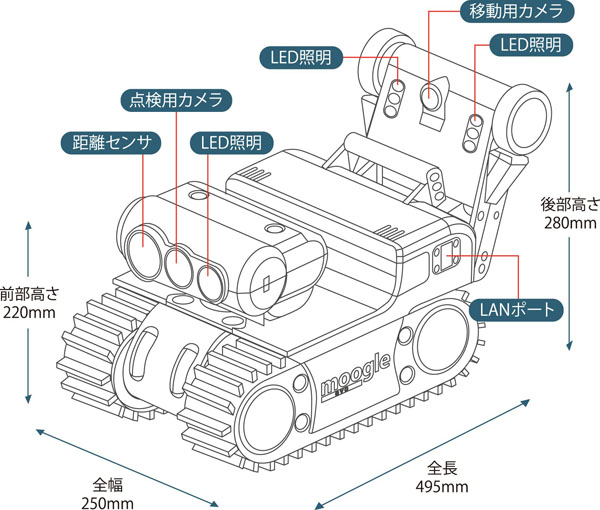 移動用カメラ

LED照明

LED照明

点検用カメラ

距離センサ

LED照明

後部高さ
280mm

前部高さ
220mm

LANポート

moogle
EVO

全幅
250mm

全長
495mm